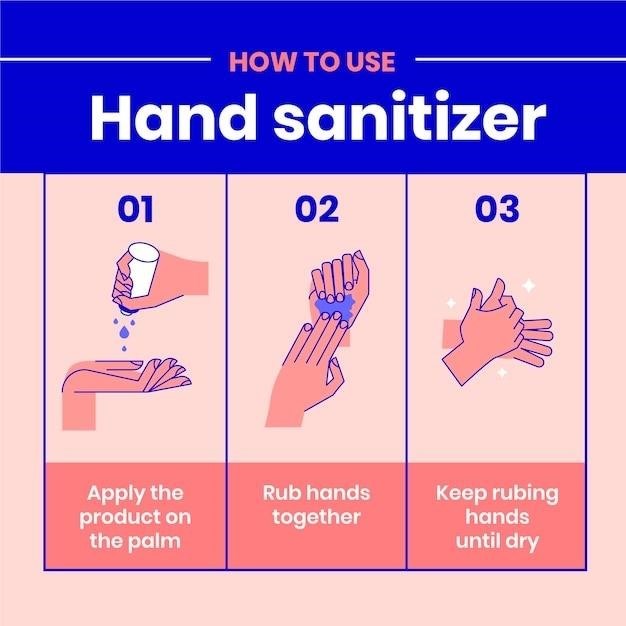 HOW TO USE

Hand sanitizer

01

Apply the product on the palm

02

Rub hands together

03

Keep rubing hands until dry